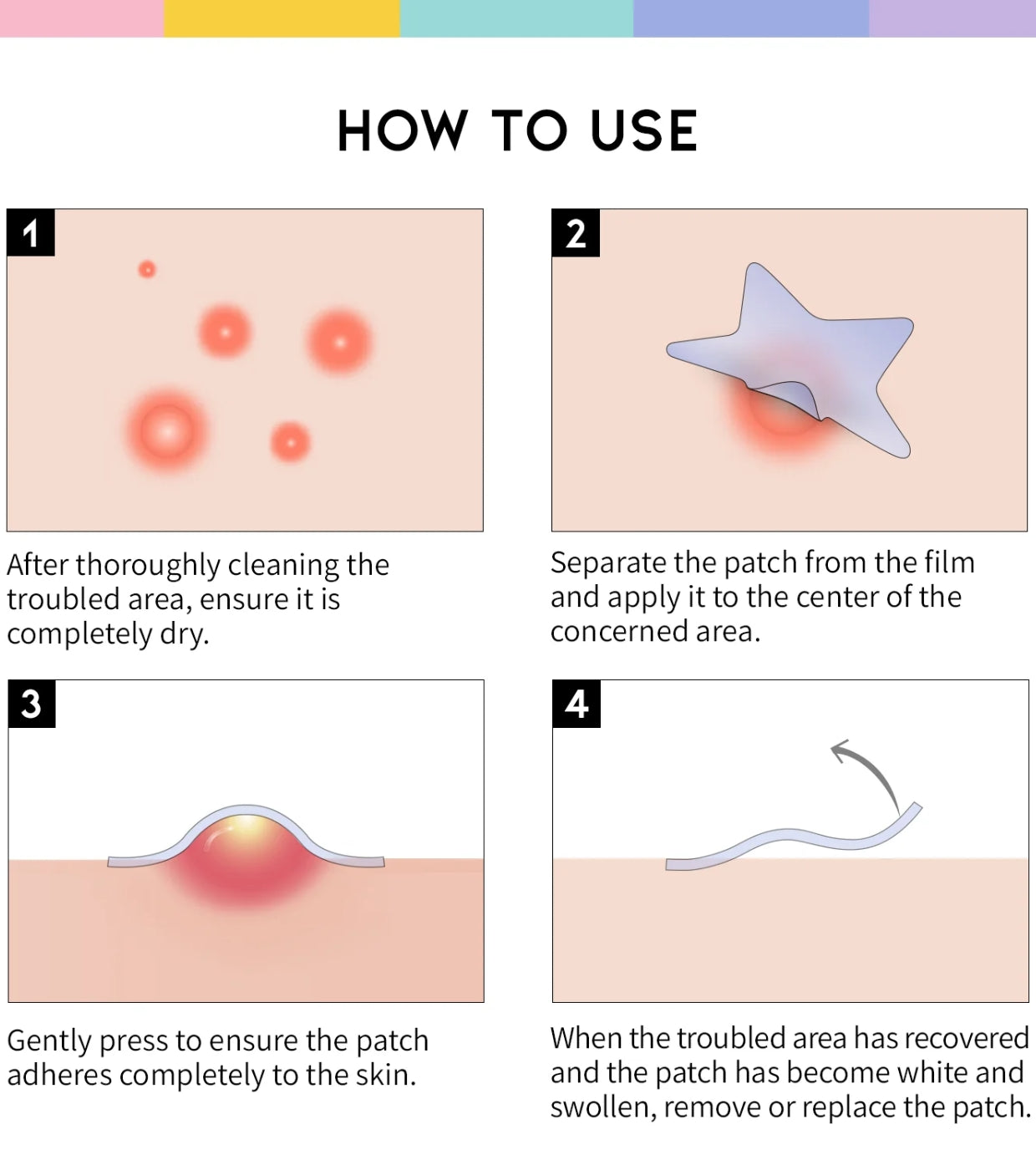 HOW TO USE

1

After thoroughly cleaning the troubled area, ensure it is completely dry.

2

Separate the patch from the film and apply it to the center of the concerned area.

3

Gently press to ensure the patch adheres completely to the skin.

4

When the troubled area has recovered and the patch has become white and swollen, remove or replace the patch.