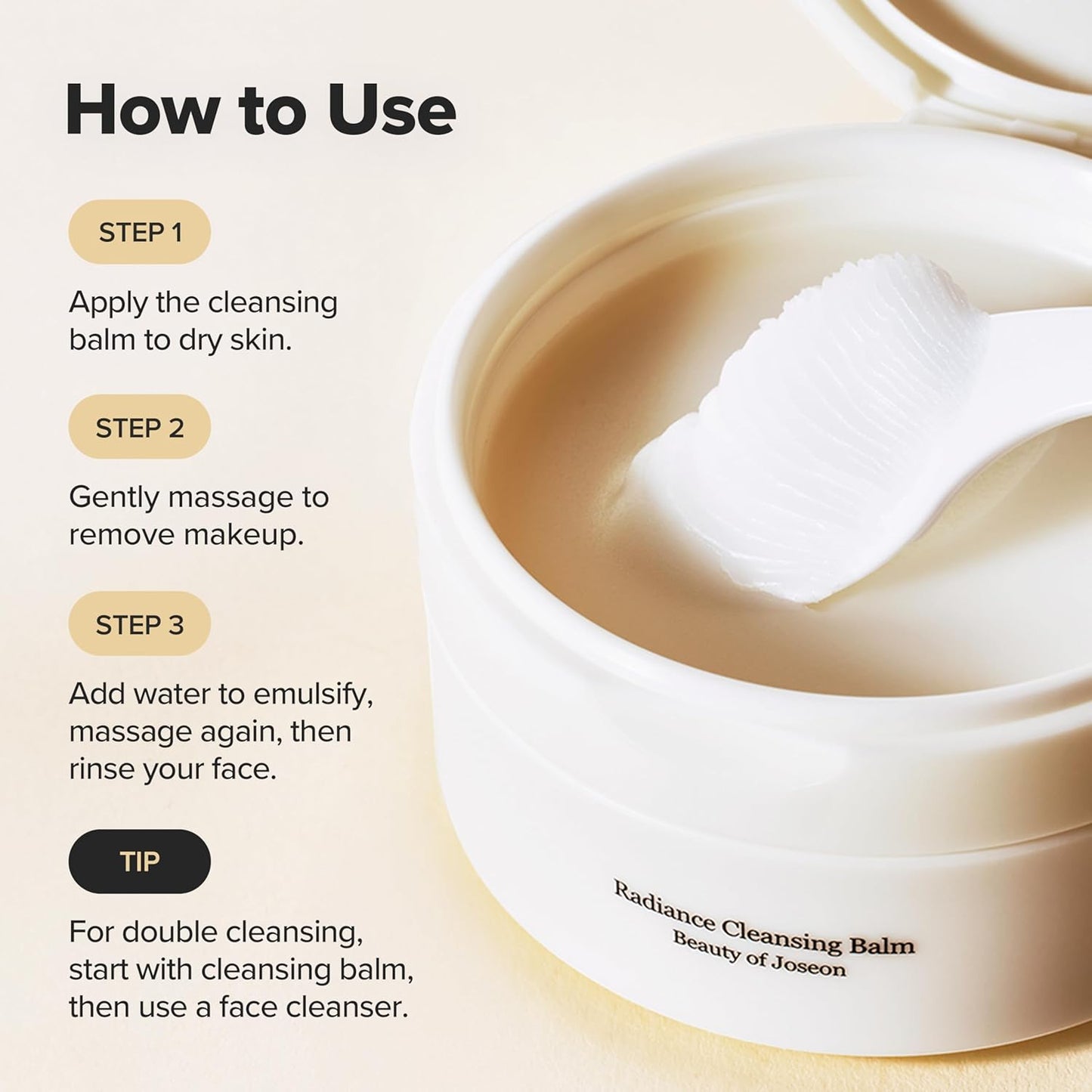 How to Use

STEP 1

Apply the cleansing balm to dry skin.

STEP 2

Gently massage to remove makeup.

STEP 3

Add water to emulsify, massage again, then rinse your face.

TIP

For double cleansing, start with cleansing balm, then use a face cleanser.

Radiance Cleansing Balm
Beauty of Joseon