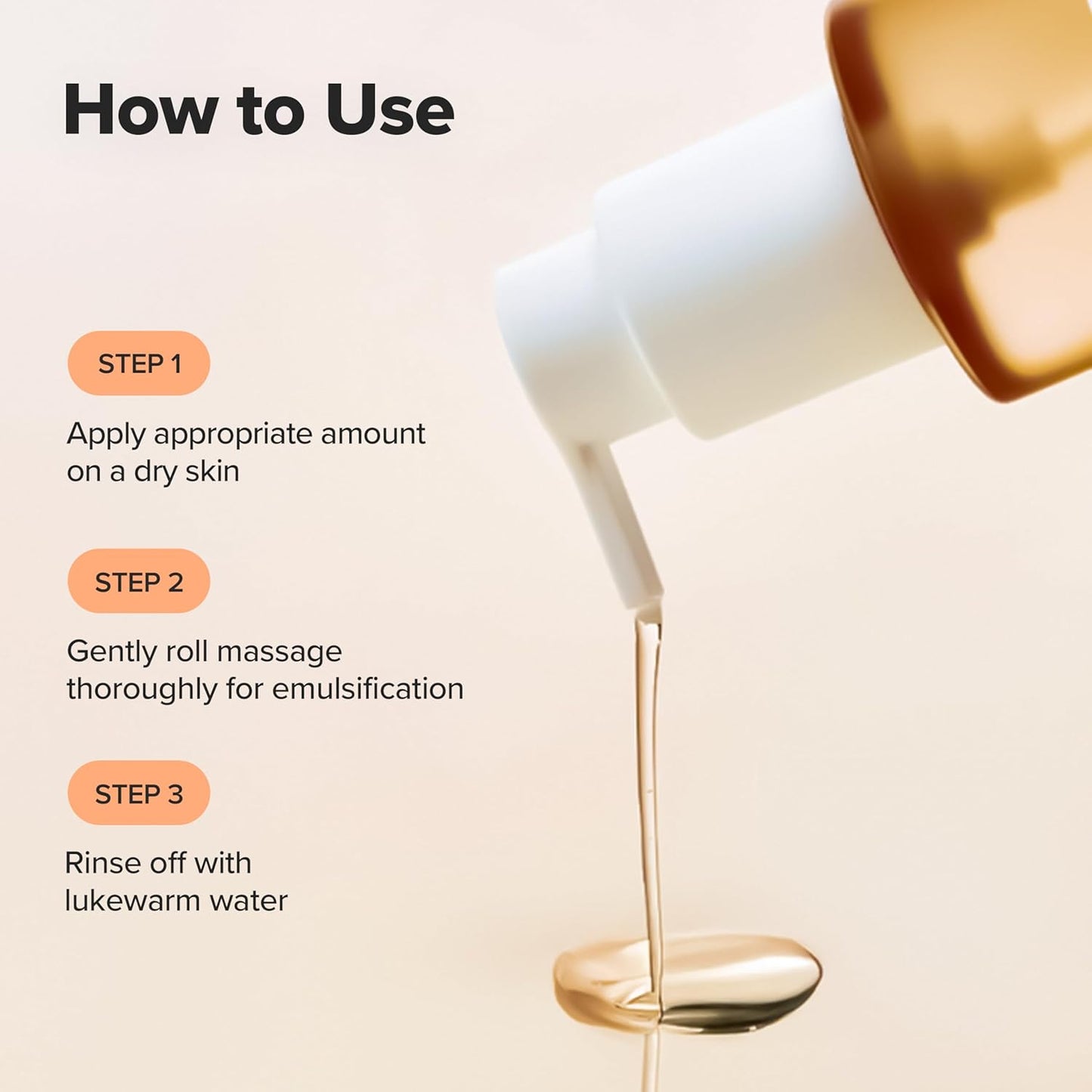 How to Use

STEP 1

Apply appropriate amount on a dry skin

STEP 2

Gently roll massage thoroughly for emulsification

STEP 3

Rinse off with lukewarm water