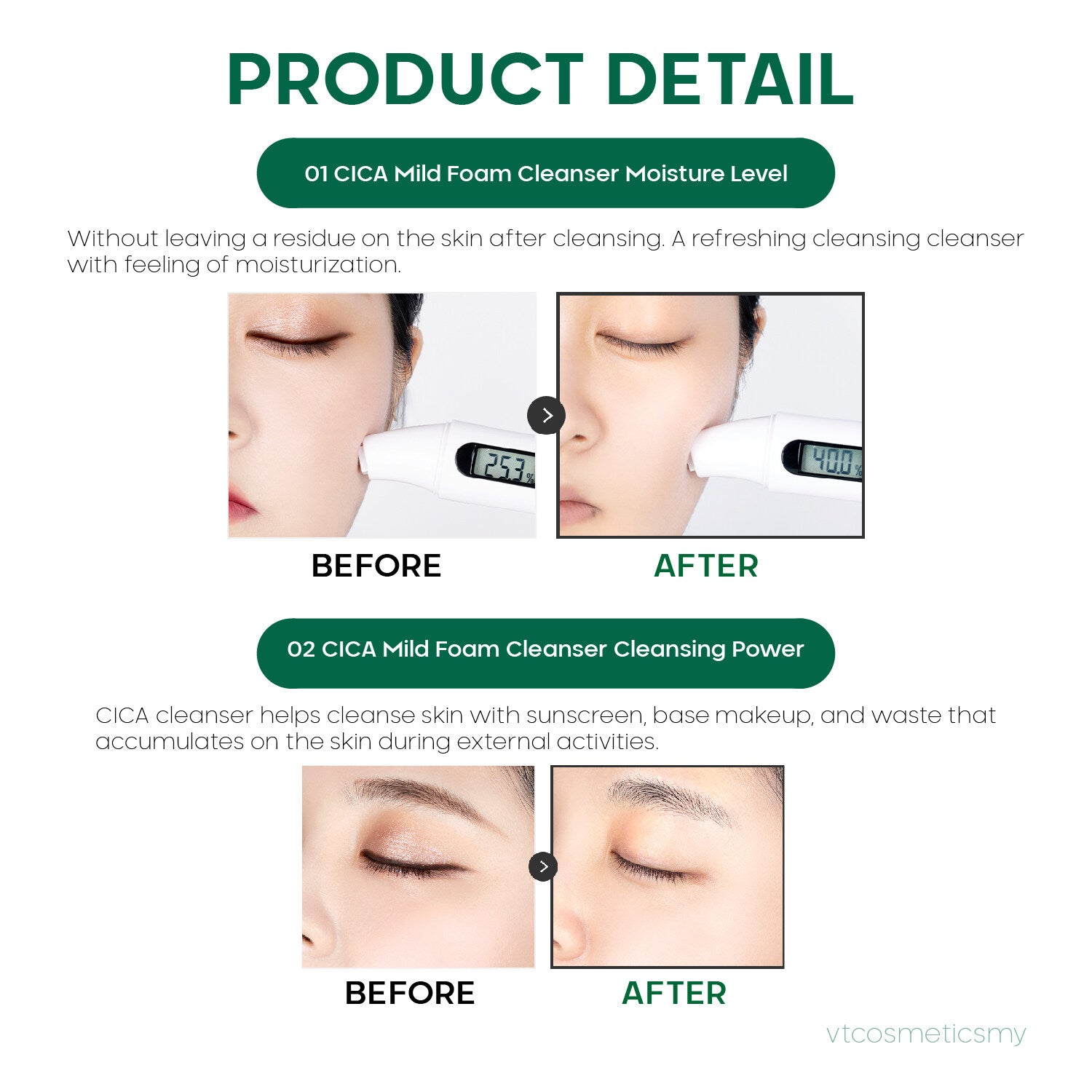 PRODUCT DETAIL

01 CICA Mild Foam Cleanser Moisture Level

Without leaving a residue on the skin after cleansing. A refreshing cleansing cleanser with feeling of moisturization.

25.3%

40.0%

BEFORE

AFTER

02 CICA Mild Foam Cleanser Cleansing Power

CICA cleanser helps cleanse skin with sunscreen, base makeup, and waste that accumulates on the skin during external activities.

BEFORE

AFTER

vtcosmeticsmy