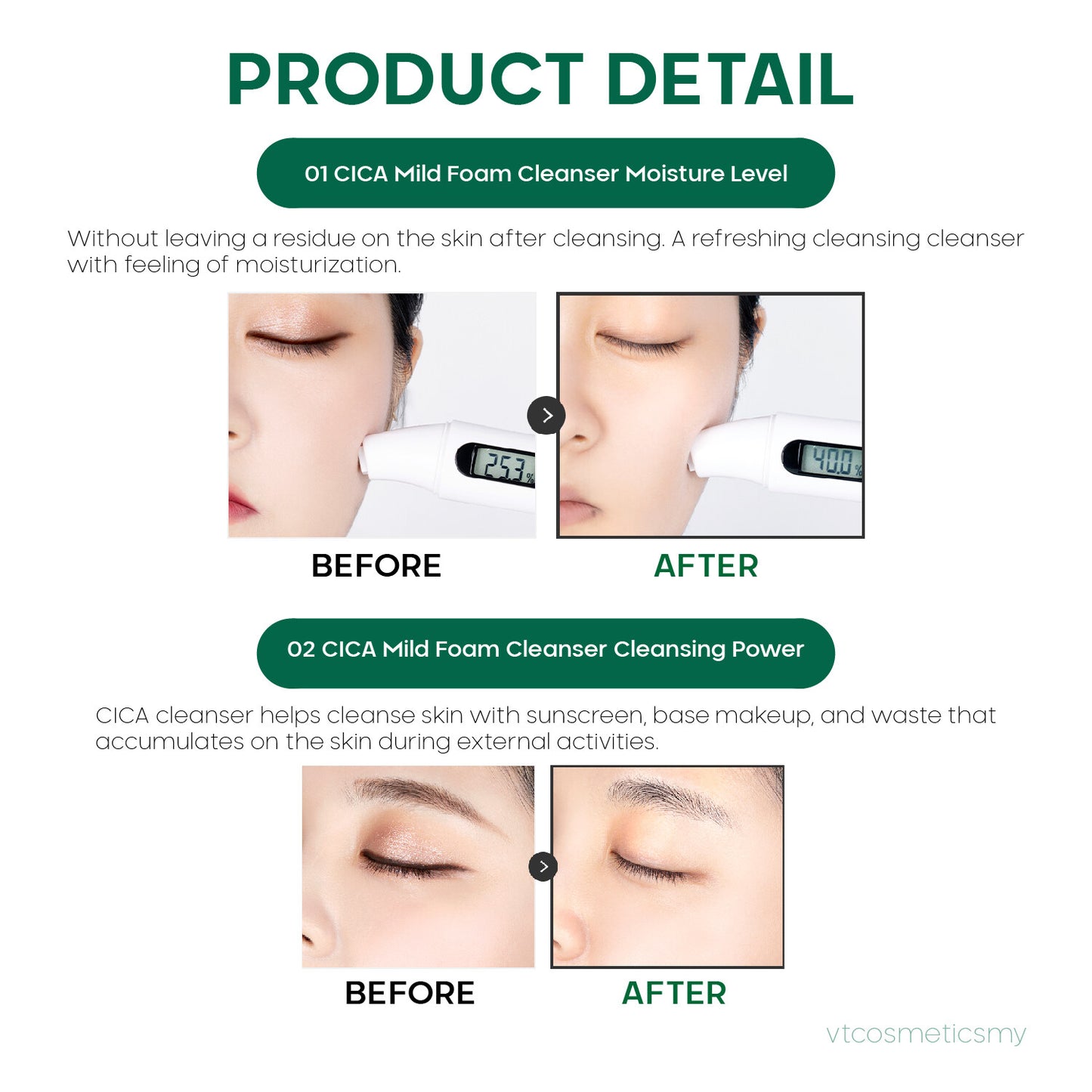 PRODUCT DETAIL

01 CICA Mild Foam Cleanser Moisture Level

Without leaving a residue on the skin after cleansing. A refreshing cleansing cleanser with feeling of moisturization.

25.3%

40.0%

BEFORE

AFTER

02 CICA Mild Foam Cleanser Cleansing Power

CICA cleanser helps cleanse skin with sunscreen, base makeup, and waste that accumulates on the skin during external activities.

BEFORE

AFTER

vtcosmeticsmy