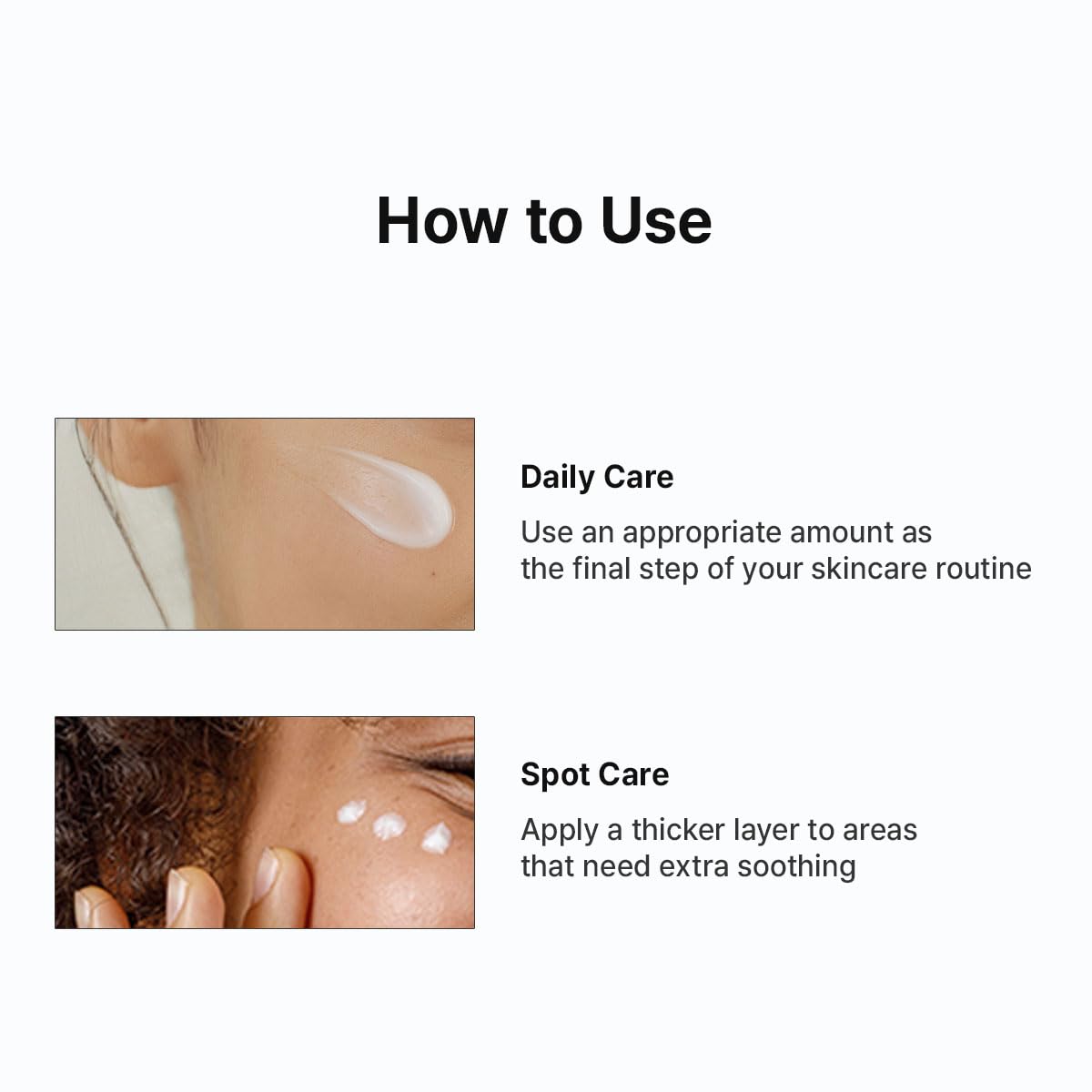 How to Use

Daily Care

Use an appropriate amount as the final step of your skincare routine

Spot Care

Apply a thicker layer to areas that need extra soothing